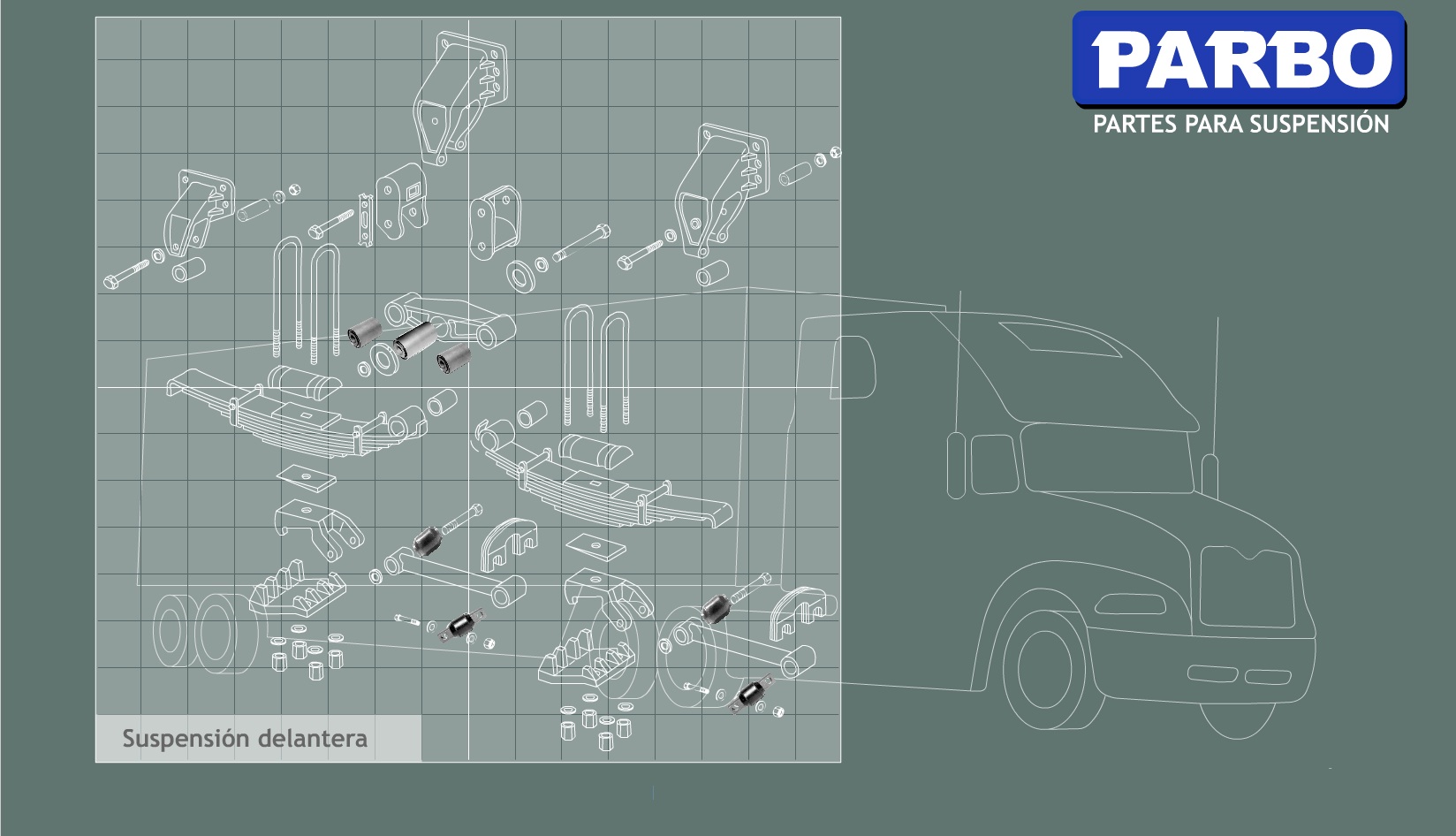 PARBO
PARTES PARA SUSPENSIÓN

Suspensión delantera